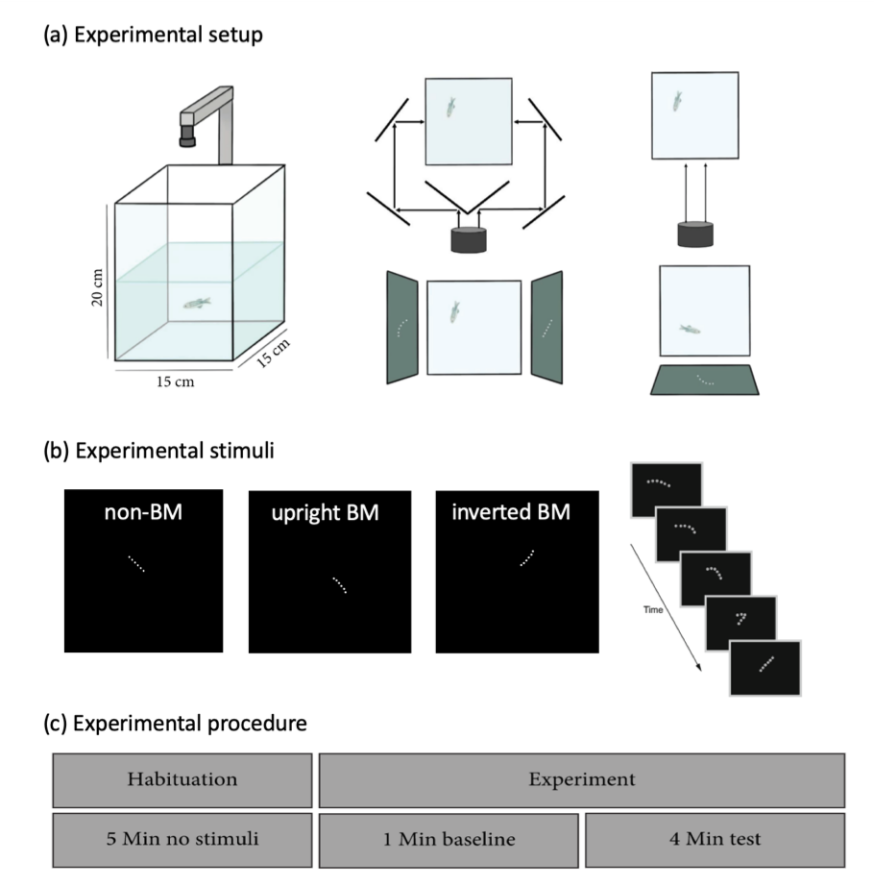 (a) Experimental setup

20 cm

15 cm

15 cm

(b) Experimental stimuli

non-BM

upright BM

inverted BM

Time

(c) Experimental procedure

Habituation

Experiment

5 Min no stimuli

1 Min baseline

4 Min test