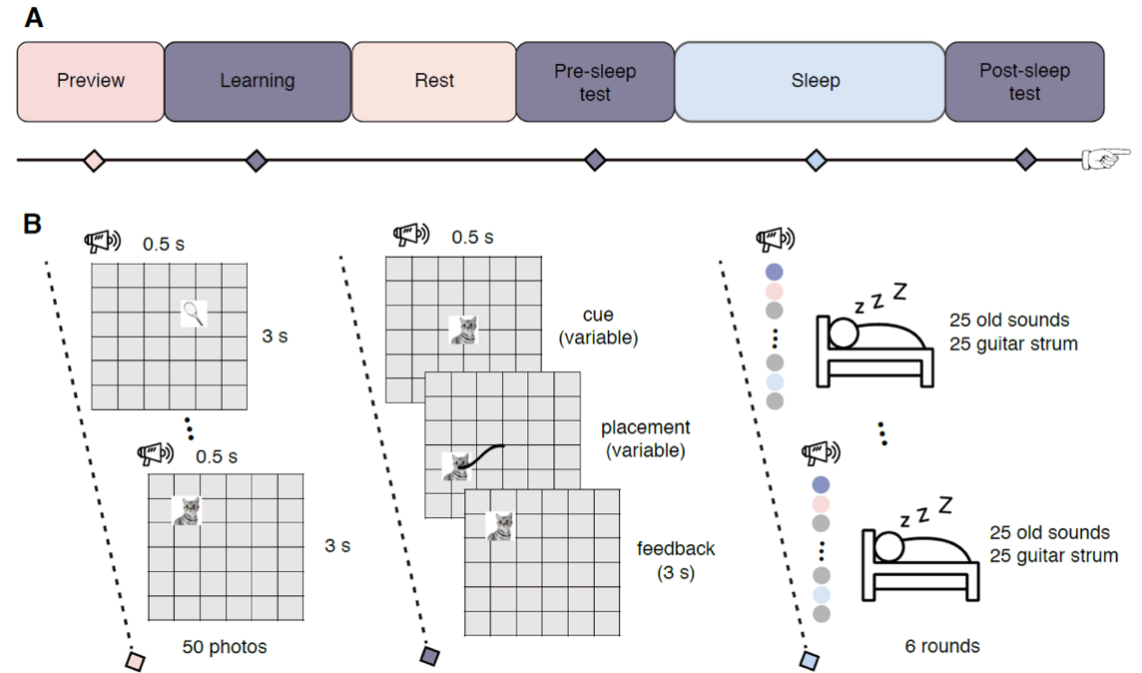 A

Preview

Learning

Rest

Pre-sleep test

Sleep

Post-sleep test

B

0.5 s

3 s

0.5 s

3 s

50 photos

0.5 s

cue (variable)

placement (variable)

feedback (3 s)

z z Z

25 old sounds
25 guitar strum

z z Z

25 old sounds
25 guitar strum

6 rounds